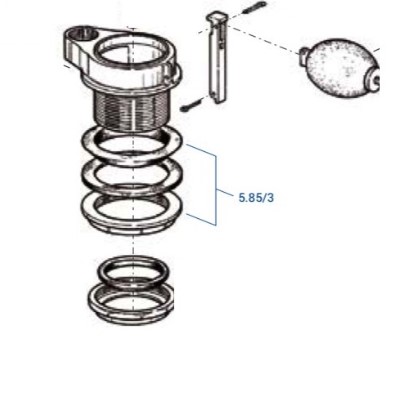 5.85/3